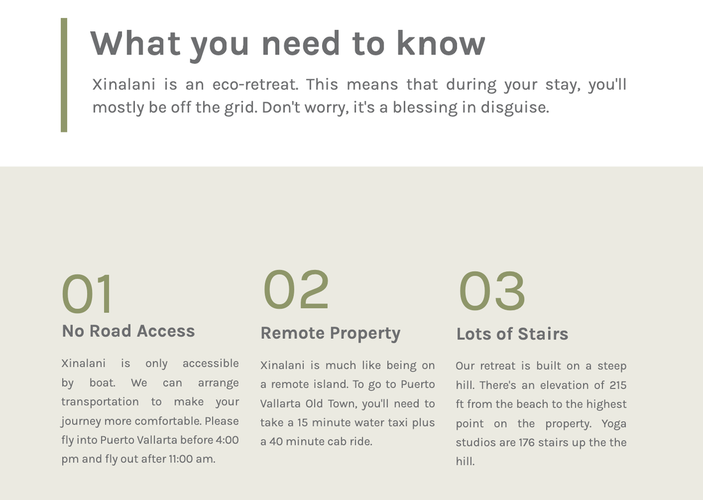 What you need to know

Xinalani is an eco-retreat. This means that during your stay, you'll mostly be off the grid. Don't worry, it's a blessing in disguise.

01

No Road Access

Xinalani is only accessible by boat. We can arrange transportation to make your journey more comfortable. Please fly into Puerto Vallarta before 4:00 pm and fly out after 11:00 am.

02

Remote Property

Xinalani is much like being on a remote island. To go to Puerto Vallarta Old Town, you'll need to take a 15 minute water taxi plus a 40 minute cab ride.

03

Lots of Stairs

Our retreat is built on a steep hill. There's an elevation of 215 ft from the beach to the highest point on the property. Yoga studios are 176 stairs up the the hill.